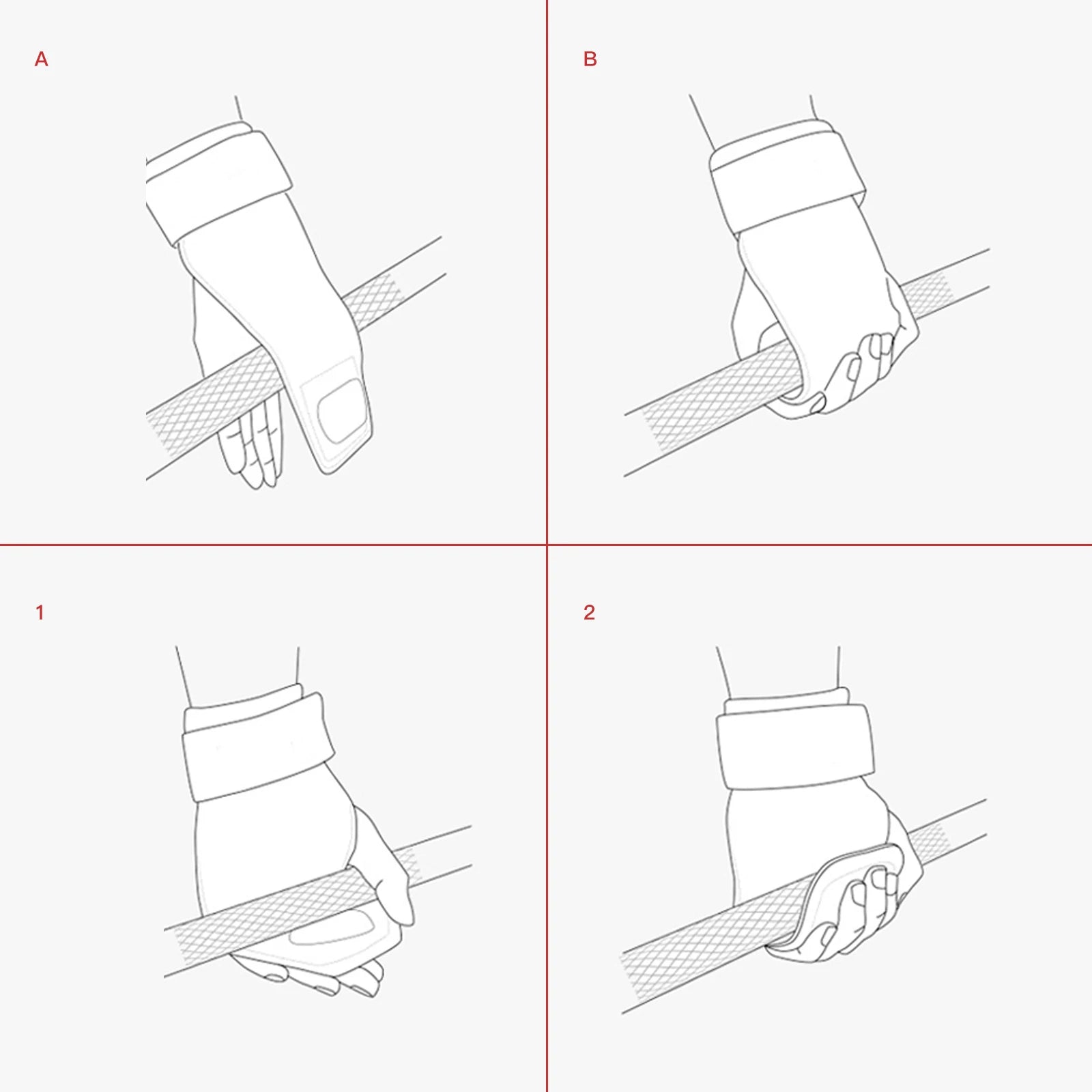 A

B

1

2